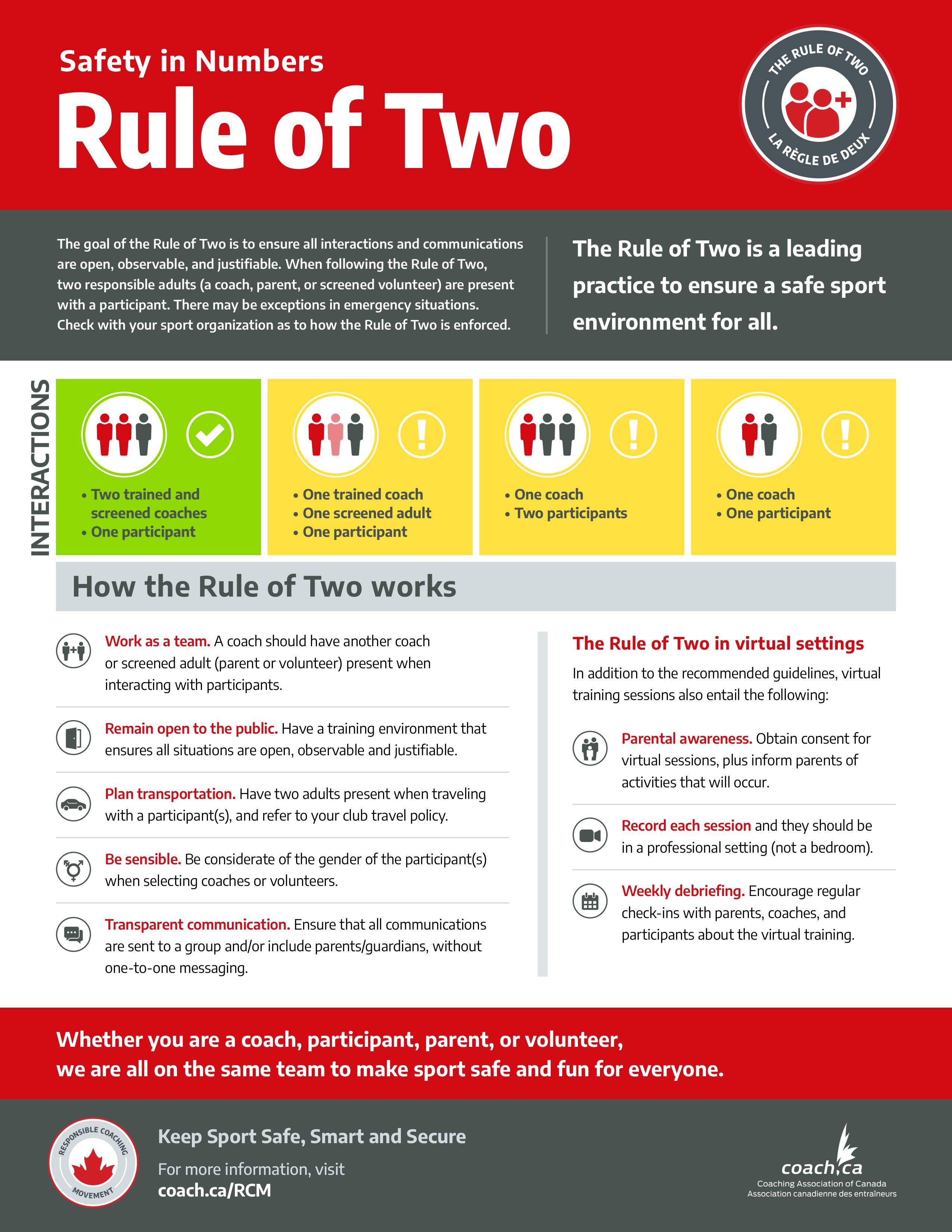 Safety in Numbers

Rule of Two

THE RULE OF TWO
LA RÈGLE DE DEUX

The goal of the Rule of Two is to ensure all interactions and communications are open, observable, and justifiable. When following the Rule of Two, two responsible adults (a coach, parent, or screened volunteer) are present with a participant. There may be exceptions in emergency situations. Check with your sport organization as to how the Rule of Two is enforced.

The Rule of Two is a leading practice to ensure a safe sport environment for all.

INTERACTIONS

• Two trained and screened coaches
• One participant

• One trained coach
• One screened adult
• One participant

• One coach
• Two participants

• One coach
• One participant

How the Rule of Two works

Work as a team. A coach should have another coach or screened adult (parent or volunteer) present when interacting with participants.

Remain open to the public. Have a training environment that ensures all situations are open, observable and justifiable.

Plan transportation. Have two adults present when traveling with a participant(s), and refer to your club travel policy.

Be sensible. Be considerate of the gender of the participant(s) when selecting coaches or volunteers.

Transparent communication. Ensure that all communications are sent to a group and/or include parents/guardians, without one-to-one messaging.

The Rule of Two in virtual settings

In addition to the recommended guidelines, virtual training sessions also entail the following:

Parental awareness. Obtain consent for virtual sessions, plus inform parents of activities that will occur.

Record each session and they should be in a professional setting (not a bedroom).

Weekly debriefing. Encourage regular check-ins with parents, coaches, and participants about the virtual training.

Whether you are a coach, participant, parent, or volunteer, we are all on the same team to make sport safe and fun for everyone.

RESPONSIBLE COACHING MOVEMENT

Keep Sport Safe, Smart and Secure

For more information, visit
coach.ca/RCM

coach.ca
Coaching Association of Canada
Association canadienne des entraîneurs